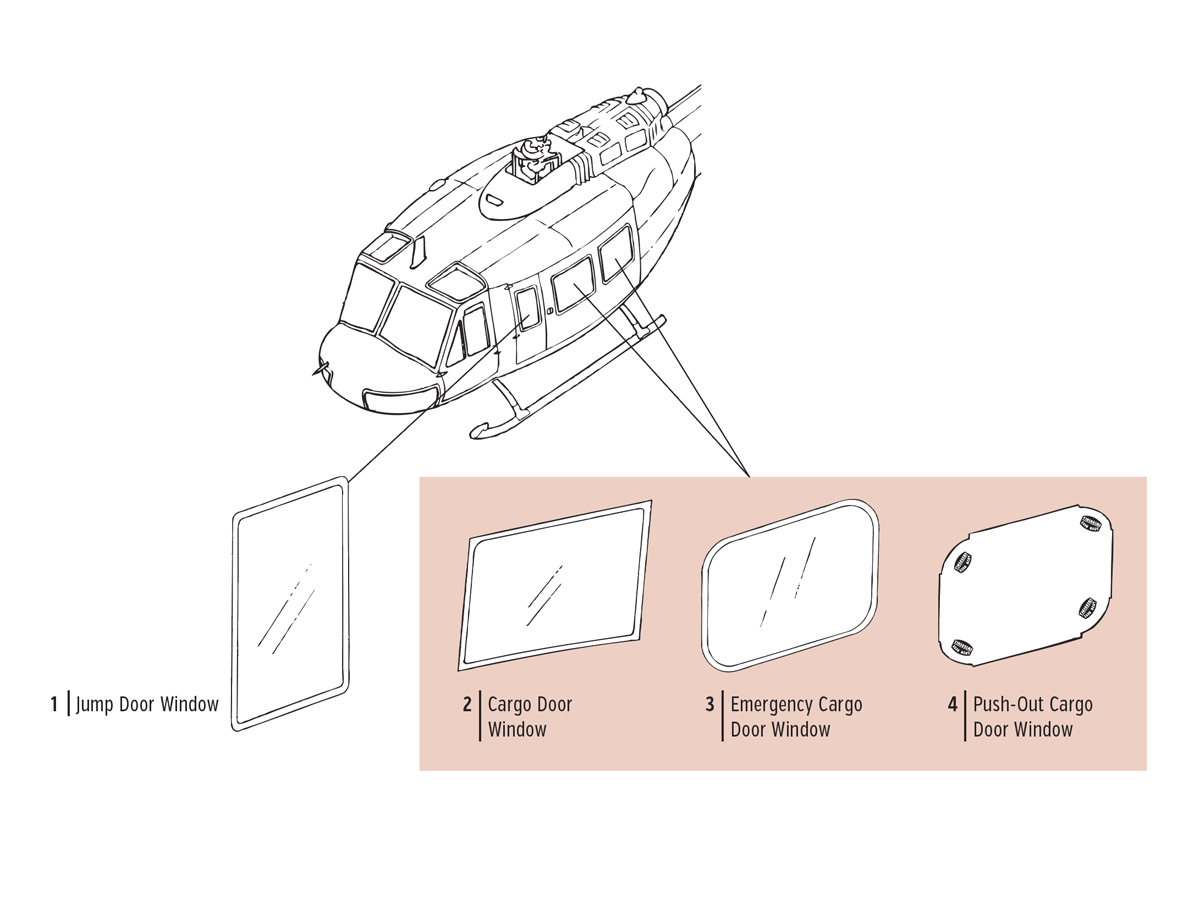 1 Jump Door Window

2 Cargo Door Window

3 Emergency Cargo Door Window

4 Push-Out Cargo Door Window