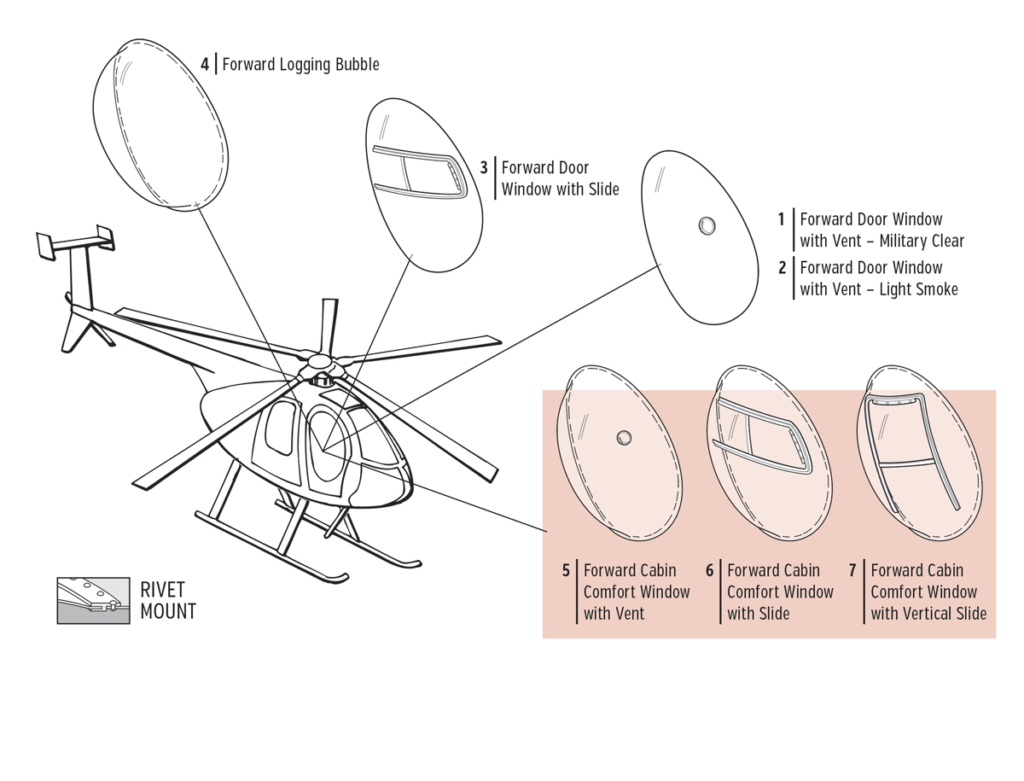 4 Forward Logging Bubble

3 Forward Door Window with Slide

1 Forward Door Window with Vent – Military Clear

2 Forward Door Window with Vent – Light Smoke

5 Forward Cabin Comfort Window with Vent

6 Forward Cabin Comfort Window with Slide

7 Forward Cabin Comfort Window with Vertical Slide

RIVET MOUNT