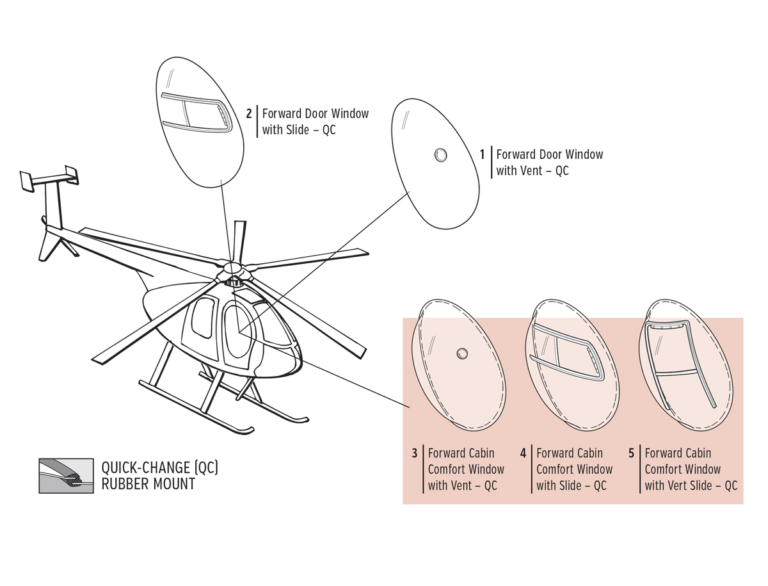 2 Forward Door Window with Slide – QC

1 Forward Door Window with Vent – QC

3 Forward Cabin Comfort Window with Vent – QC

4 Forward Cabin Comfort Window with Slide – QC

5 Forward Cabin Comfort Window with Vert Slide – QC

QUICK-CHANGE (QC) RUBBER MOUNT