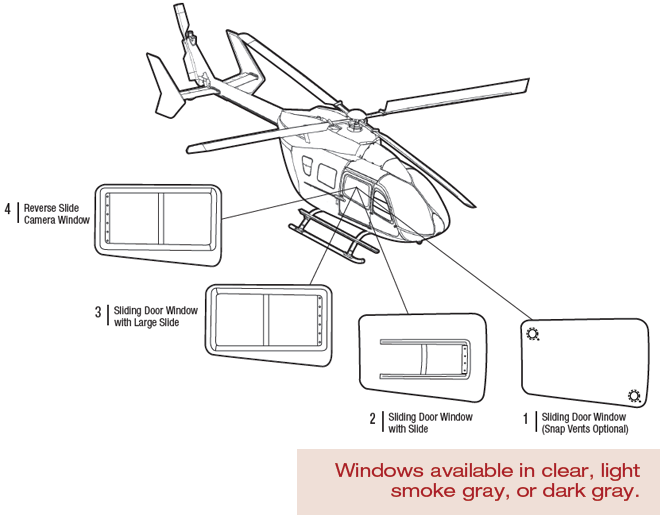 4 Reverse Slide Camera Window

3 Sliding Door Window with Large Slide

2 Sliding Door Window with Slide

1 Sliding Door Window (Snap Vents Optional)

Windows available in clear, light smoke gray, or dark gray.