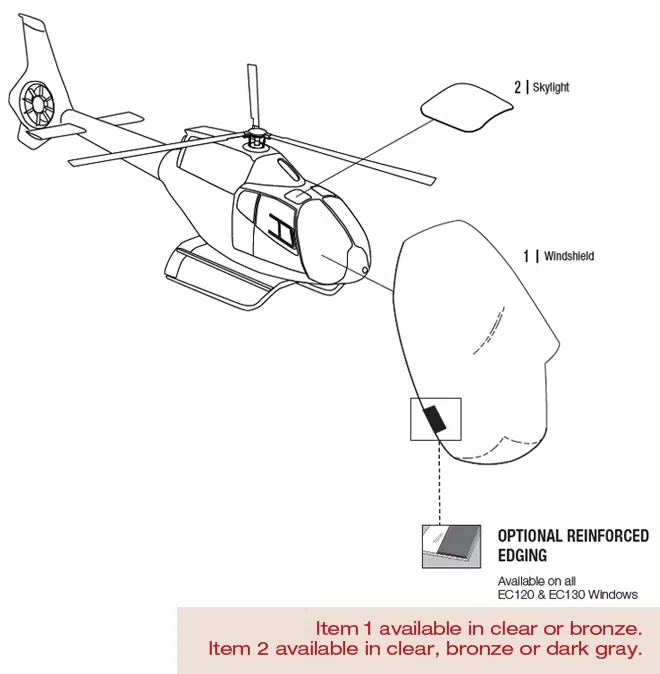 2 | Skylight

1 | Windshield

OPTIONAL REINFORCED EDGING

Available on all EC120 & EC130 Windows

Item 1 available in clear or bronze.
Item 2 available in clear, bronze or dark gray.