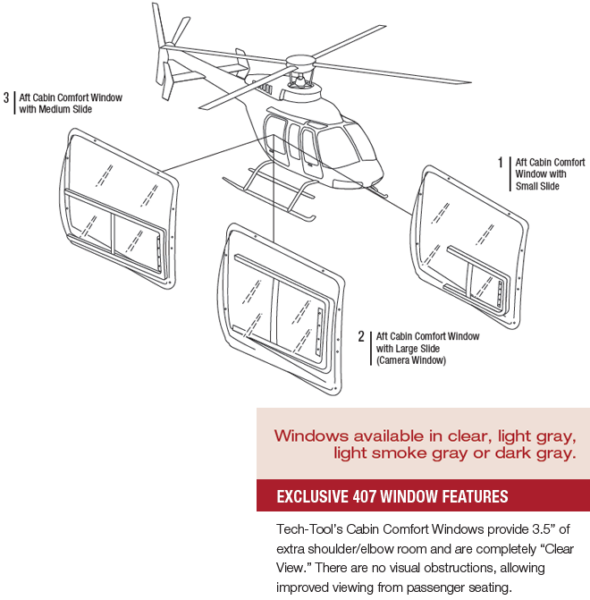 3 Aft Cabin Comfort Window with Medium Slide

1 Aft Cabin Comfort Window with Small Slide

2 Aft Cabin Comfort Window with Large Slide (Camera Window)

Windows available in clear, light gray, light smoke gray or dark gray.

EXCLUSIVE 407 WINDOW FEATURES

Tech-Tool's Cabin Comfort Windows provide 3.5" of extra shoulder/elbow room and are completely "Clear View." There are no visual obstructions, allowing improved viewing from passenger seating.