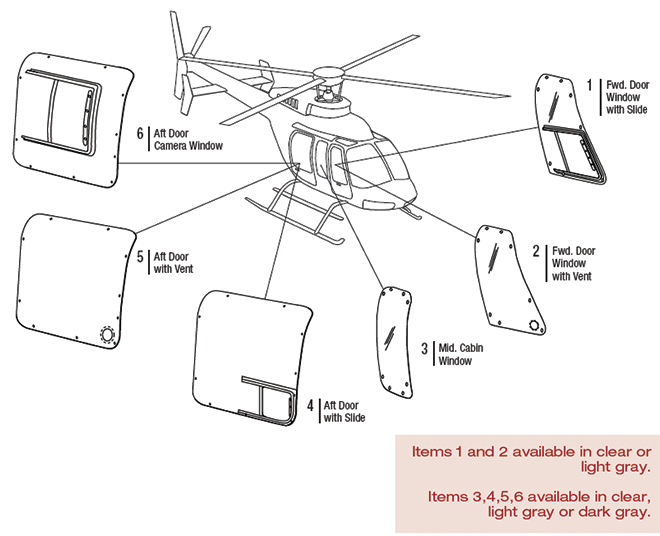 6 Aft Door Camera Window

1 Fwd. Door Window with Slide

5 Aft Door with Vent

2 Fwd. Door Window with Vent

3 Mid. Cabin Window

4 Aft Door with Slide

Items 1 and 2 available in clear or light gray.

Items 3,4,5,6 available in clear, light gray or dark gray.