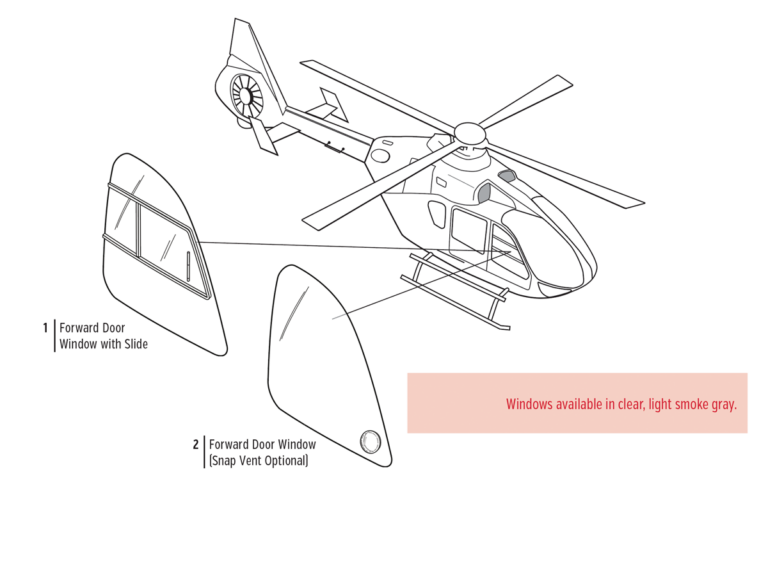 1 Forward Door Window with Slide

2 Forward Door Window (Snap Vent Optional)

Windows available in clear, light smoke gray.